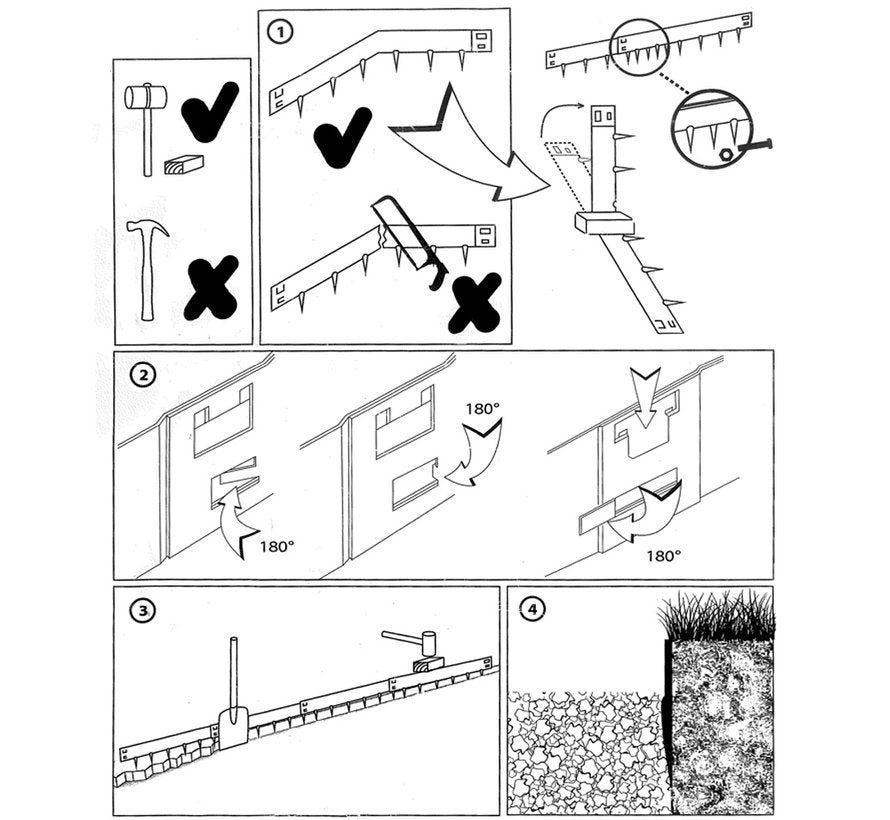 1

2

180°

180°

180°

3

4