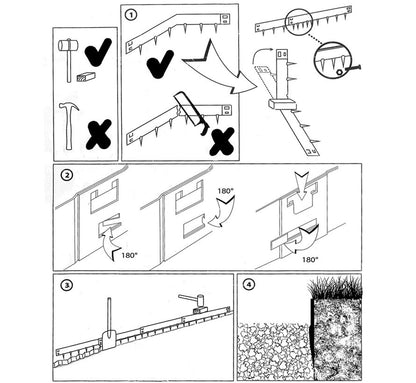 1

2

180°

180°

180°

3

4